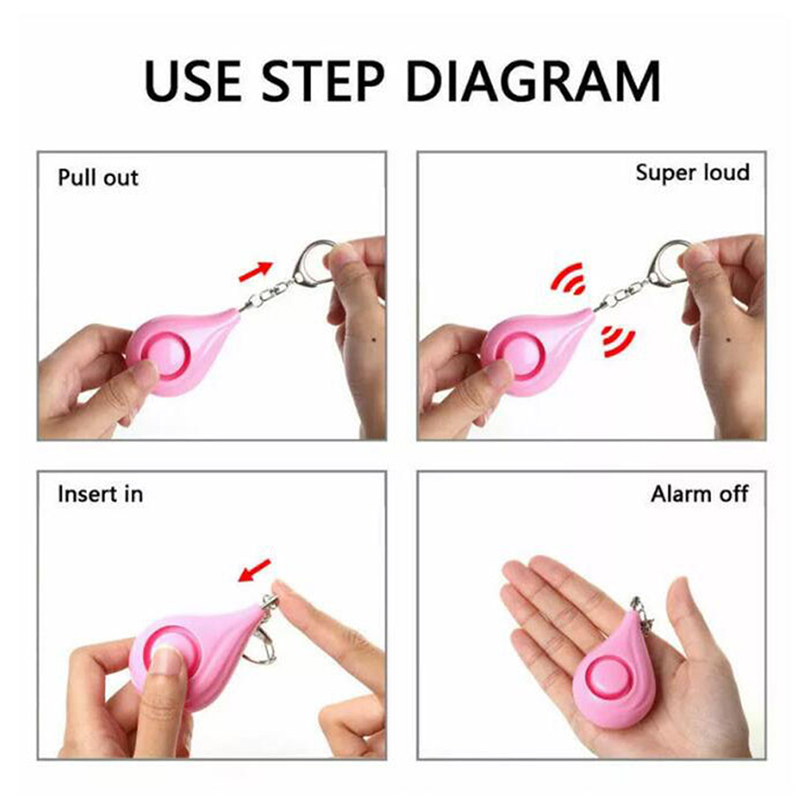 USE STEP DIAGRAM

Pull out

Super loud

Insert in

Alarm off