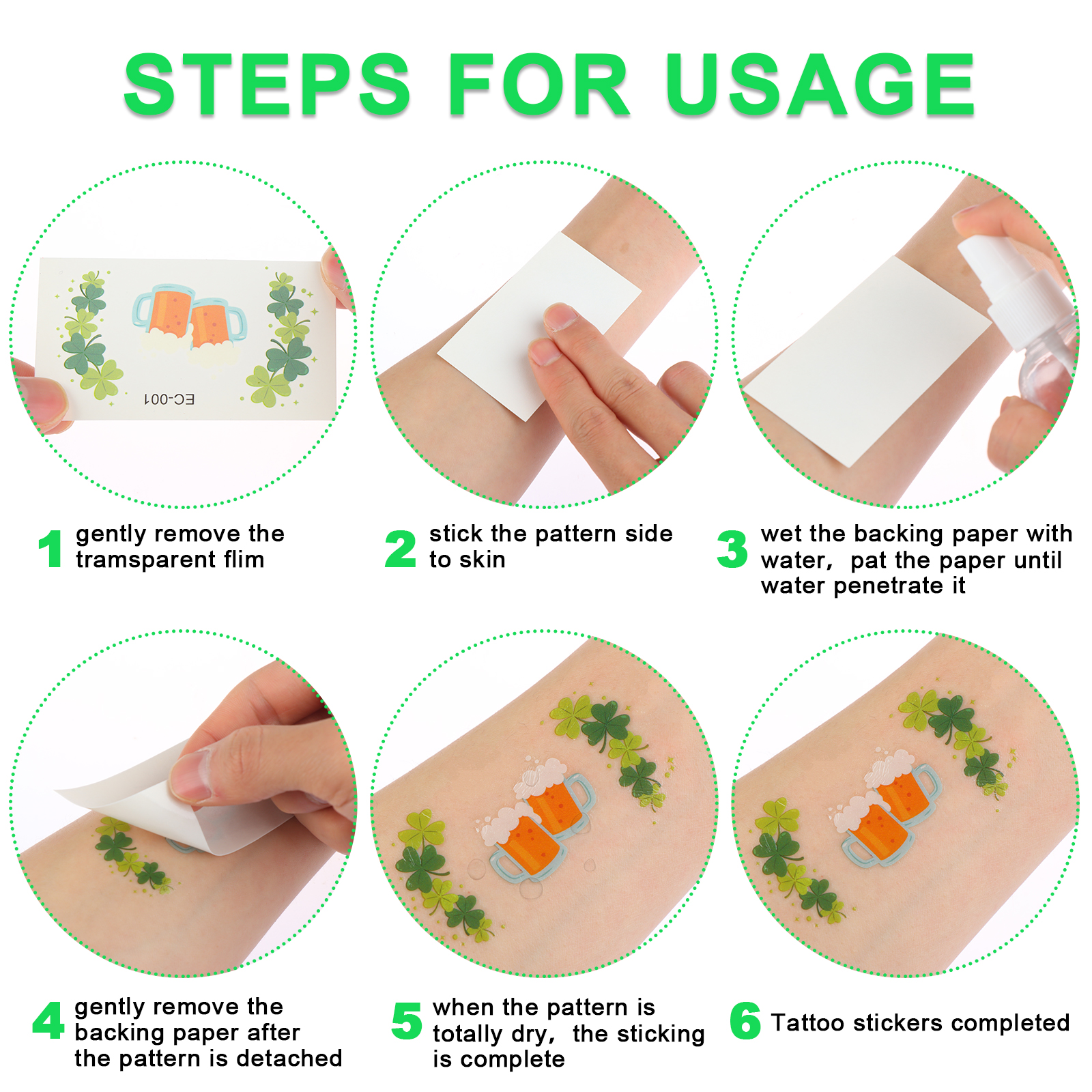 STEPS FOR USAGE

EC-001

1 gently remove the tramsparent flim

2 stick the pattern side to skin

3 wet the backing paper with water, pat the paper until water penetrate it

4 gently remove the backing paper after the pattern is detached

5 when the pattern is totally dry, the sticking is complete

6 Tattoo stickers completed