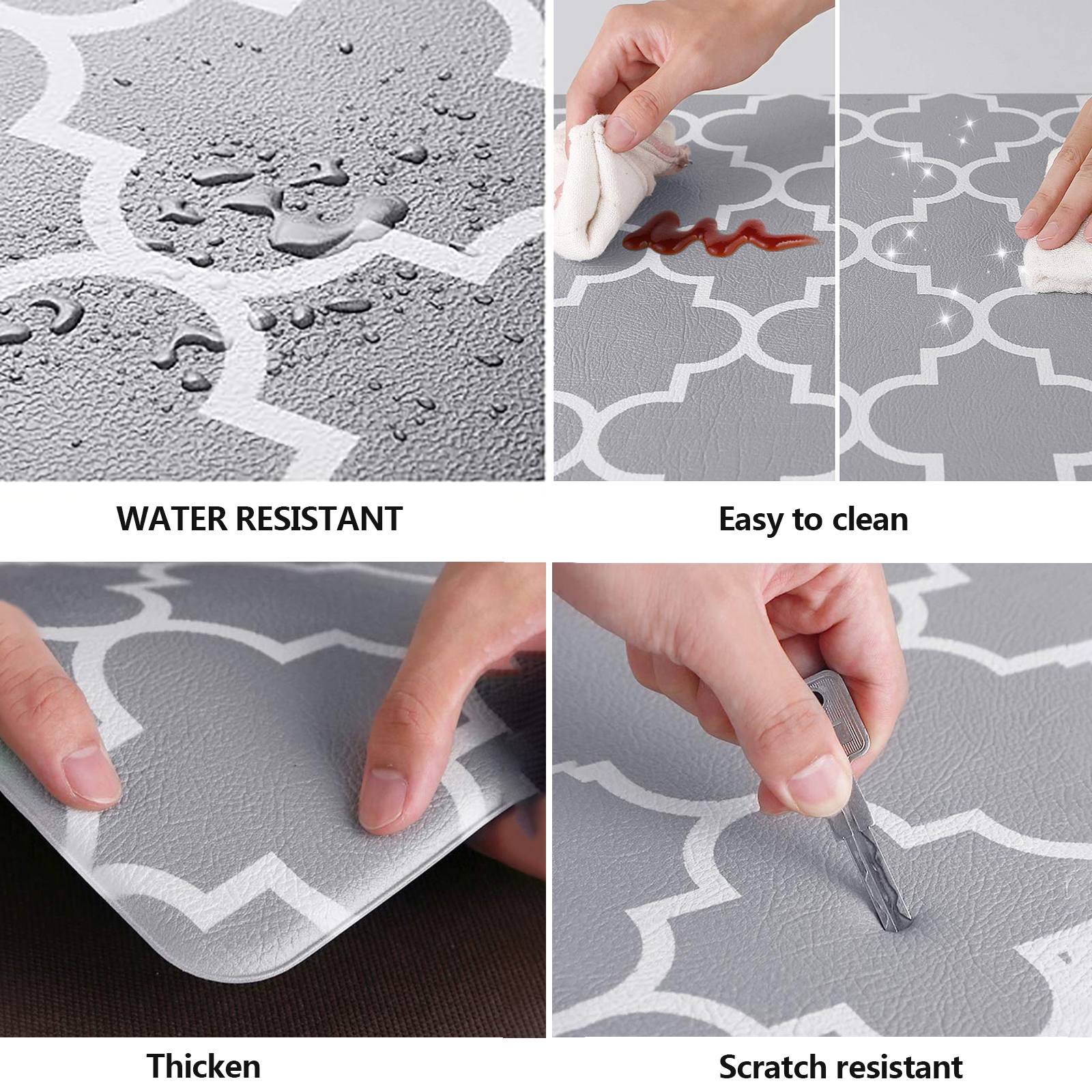 WATER RESISTANT

Easy to clean

Thicken

Scratch resistant