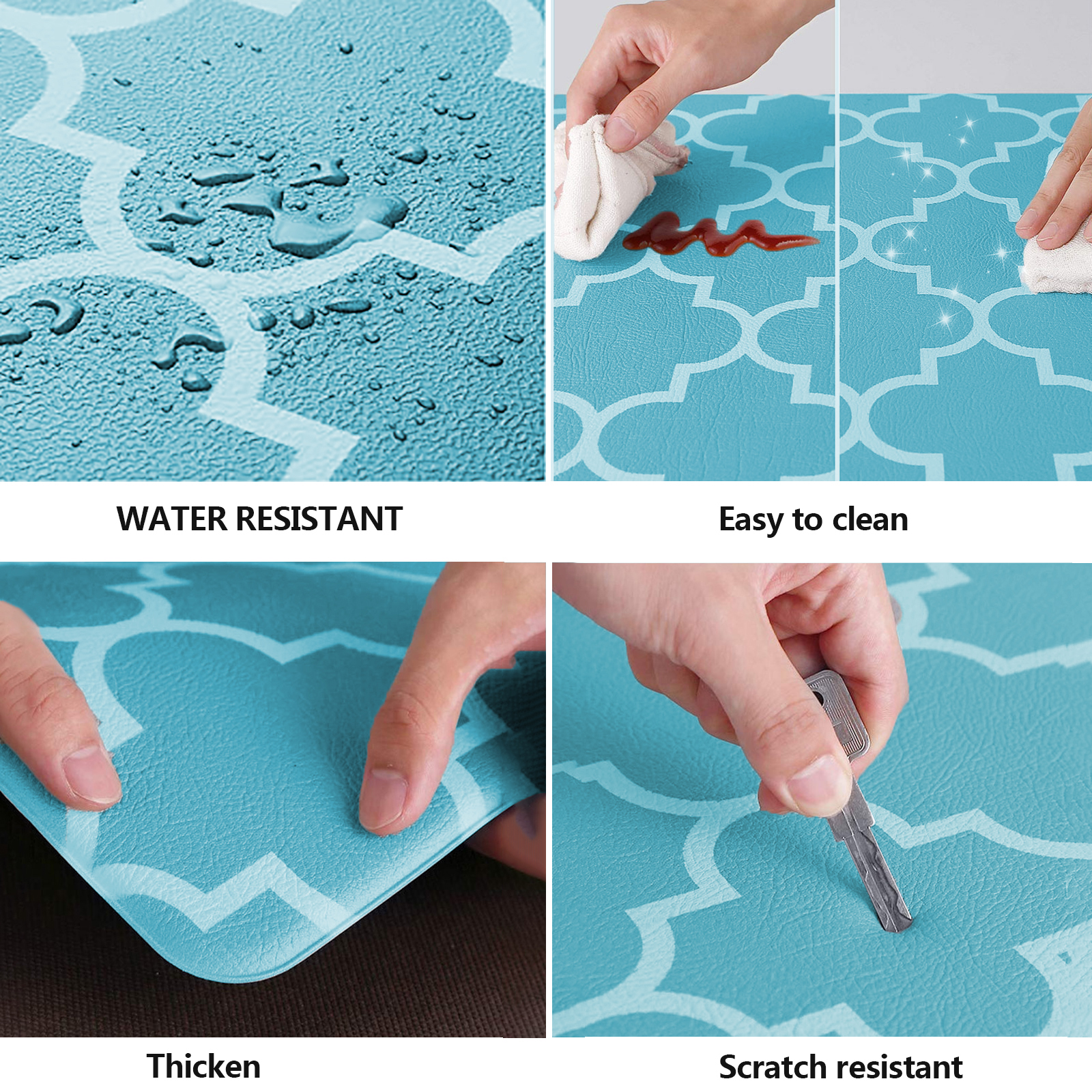 WATER RESISTANT

Easy to clean

Thicken

Scratch resistant