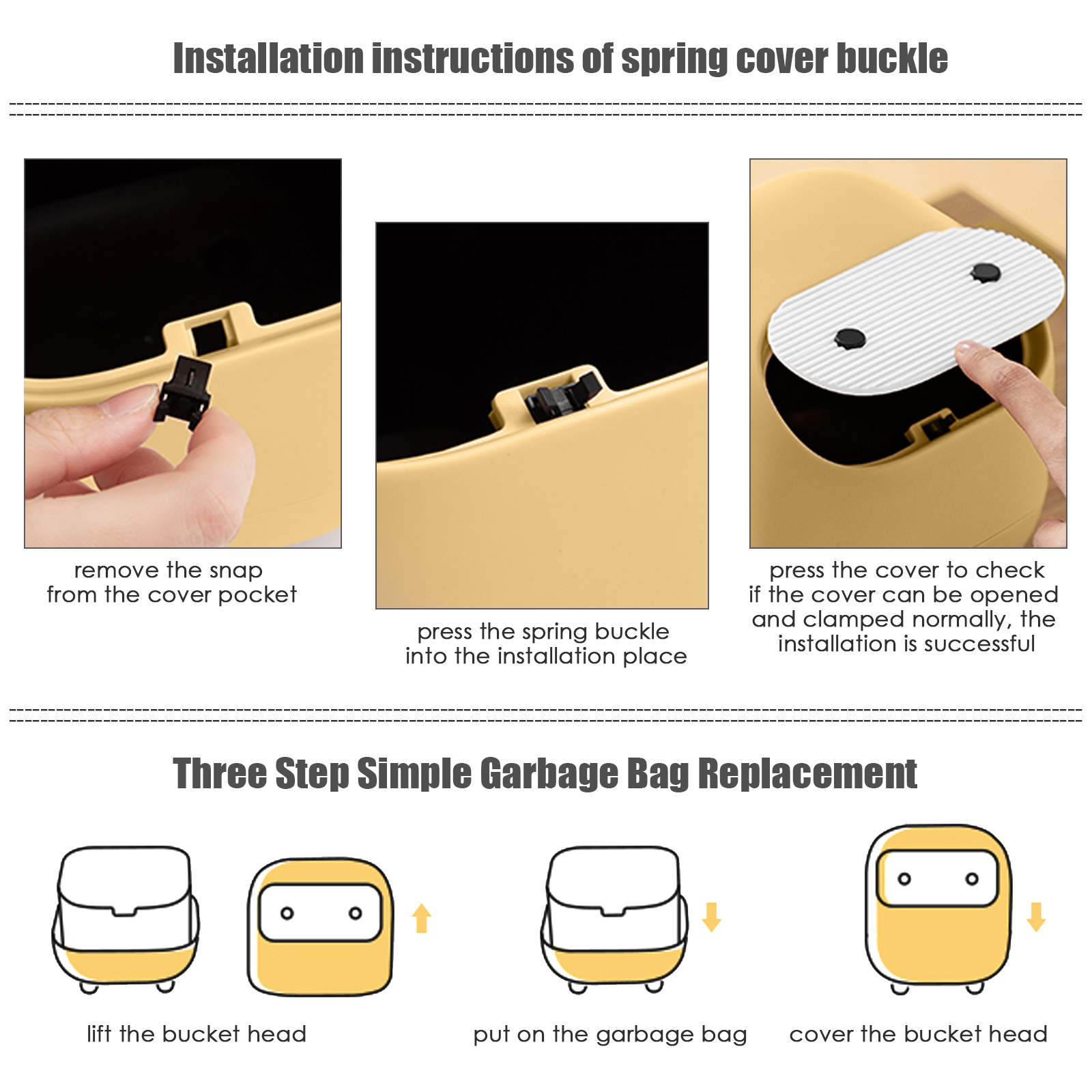 Installation instructions of spring cover buckle

remove the snap from the cover pocket

press the spring buckle into the installation place

press the cover to check if the cover can be opened and clamped normally, the installation is successful

Three Step Simple Garbage Bag Replacement

lift the bucket head

put on the garbage bag

cover the bucket head