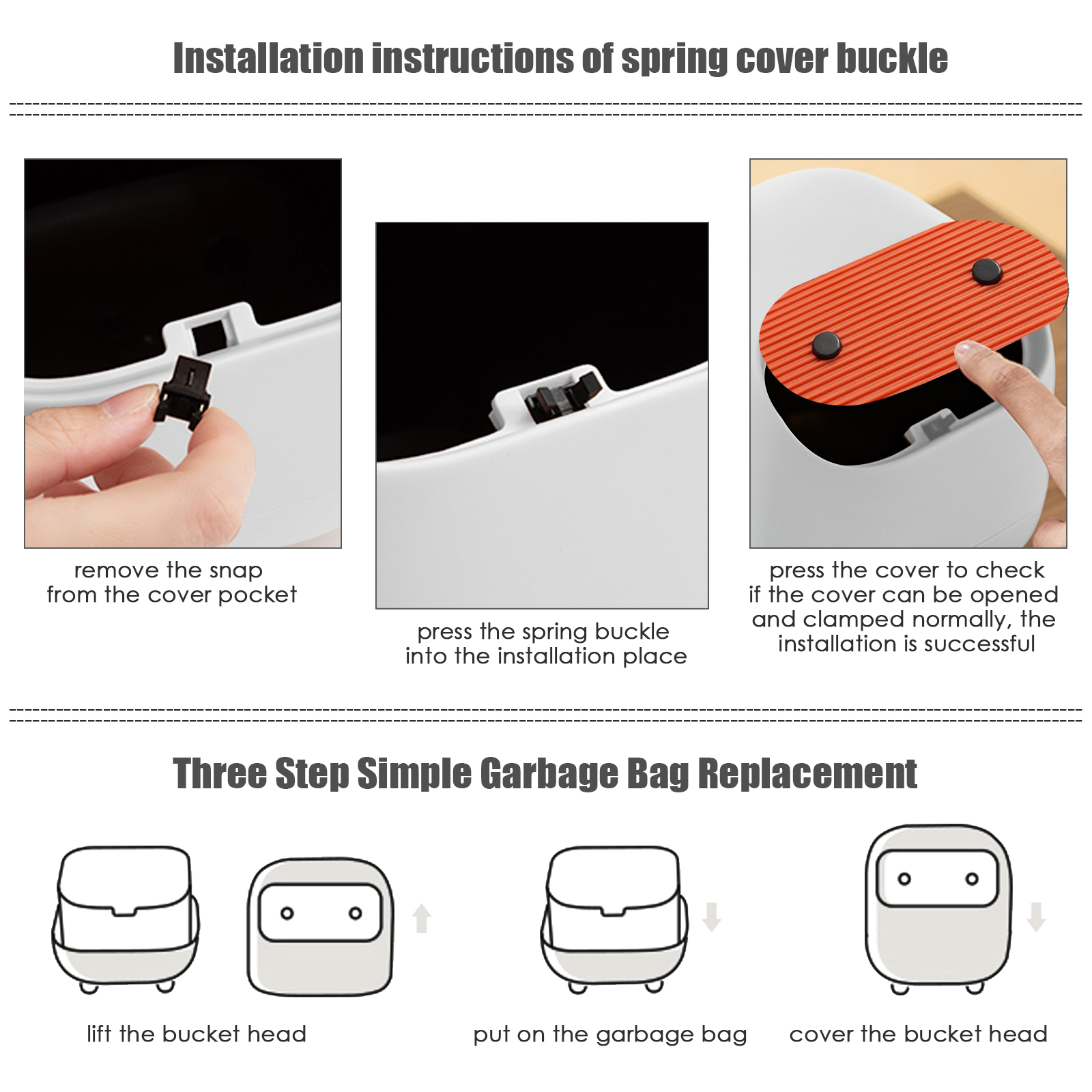 Installation instructions of spring cover buckle

remove the snap from the cover pocket

press the spring buckle into the installation place

press the cover to check if the cover can be opened and clamped normally, the installation is successful

Three Step Simple Garbage Bag Replacement

lift the bucket head

put on the garbage bag

cover the bucket head