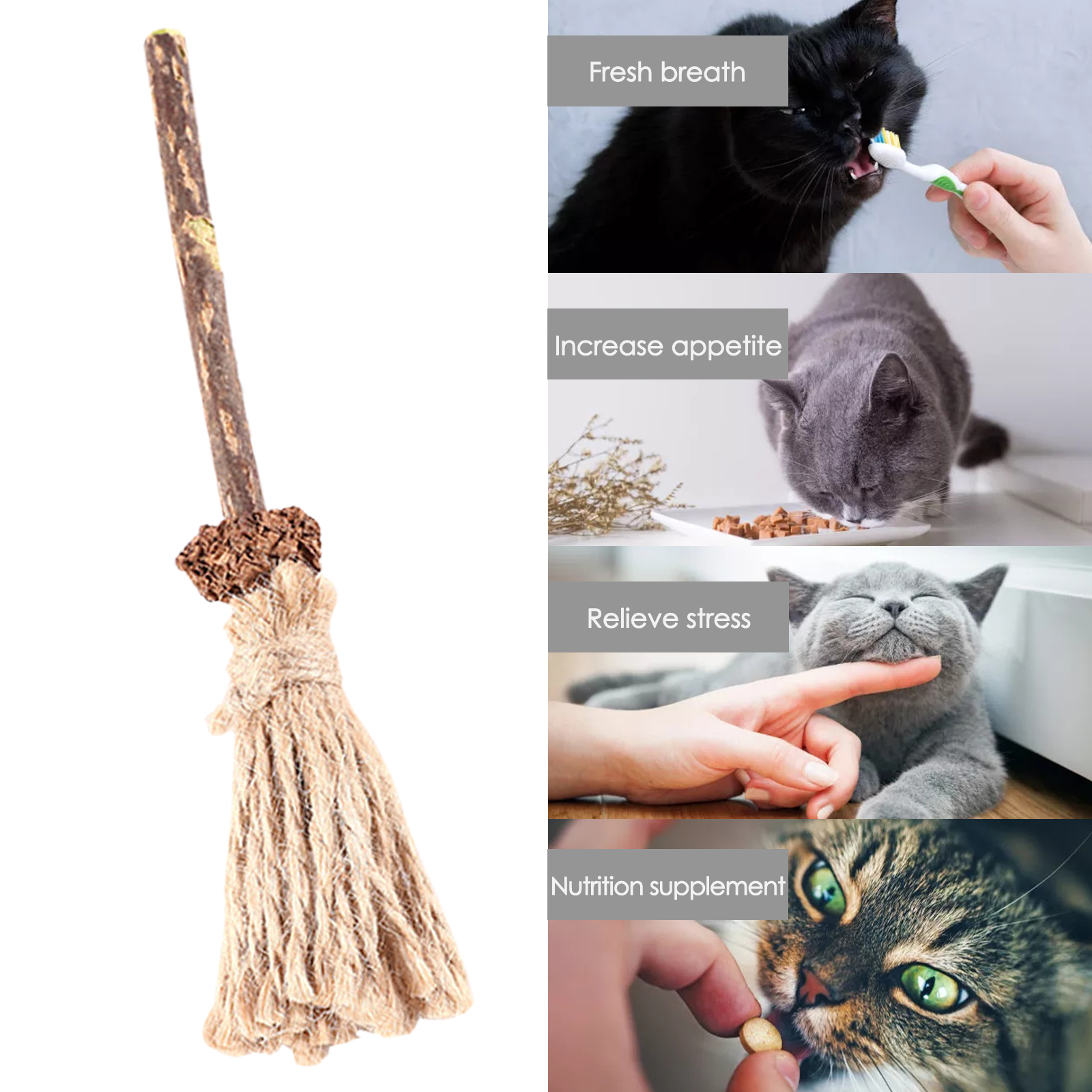 Fresh breath

Increase appetite

Relieve stress

Nutrition supplement