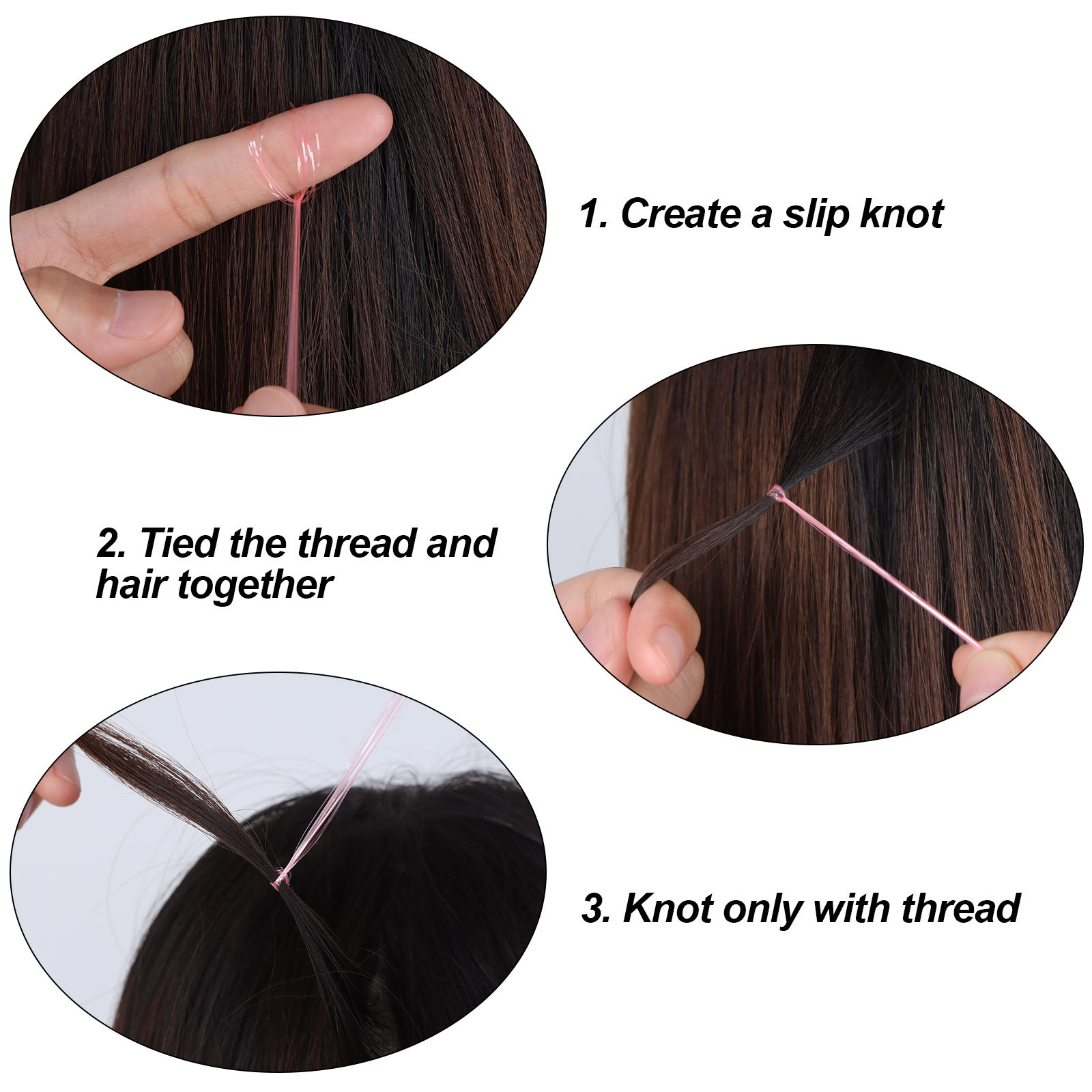 1. Create a slip knot

2. Tied the thread and hair together

3. Knot only with thread