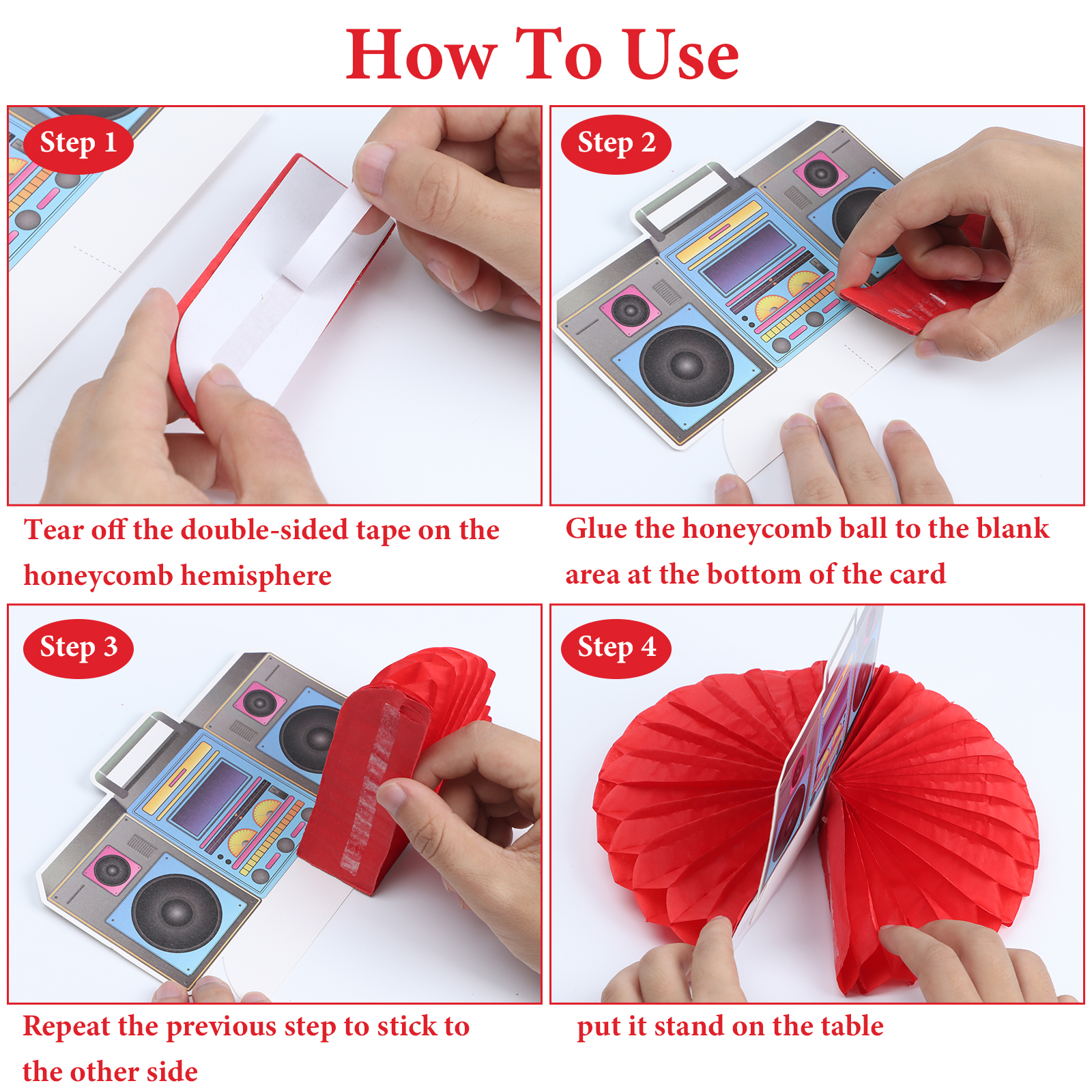 How To Use

Step 1

Tear off the double-sided tape on the honeycomb hemisphere

Step 2

Glue the honeycomb ball to the blank area at the bottom of the card

Step 3

Repeat the previous step to stick to the other side

Step 4

put it stand on the table