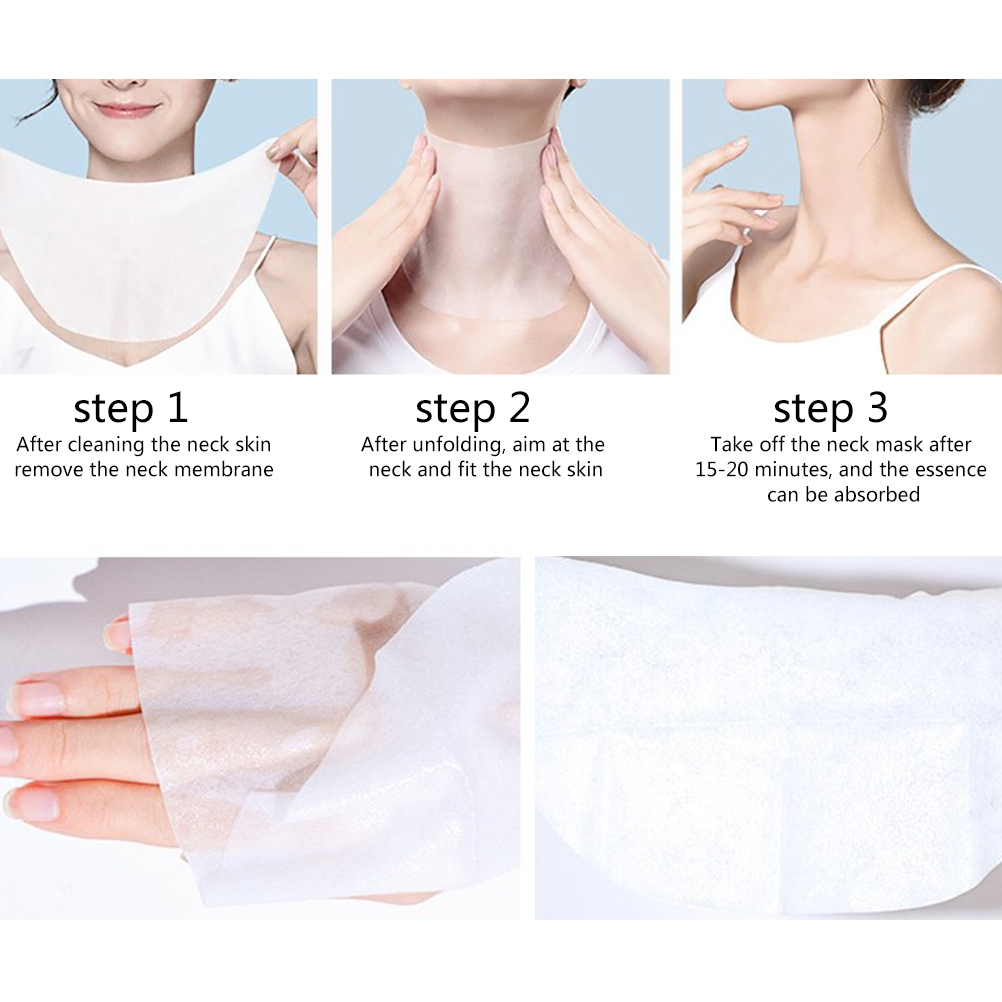 step 1
After cleaning the neck skin remove the neck membrane

step 2
After unfolding, aim at the neck and fit the neck skin

step 3
Take off the neck mask after 15-20 minutes, and the essence can be absorbed