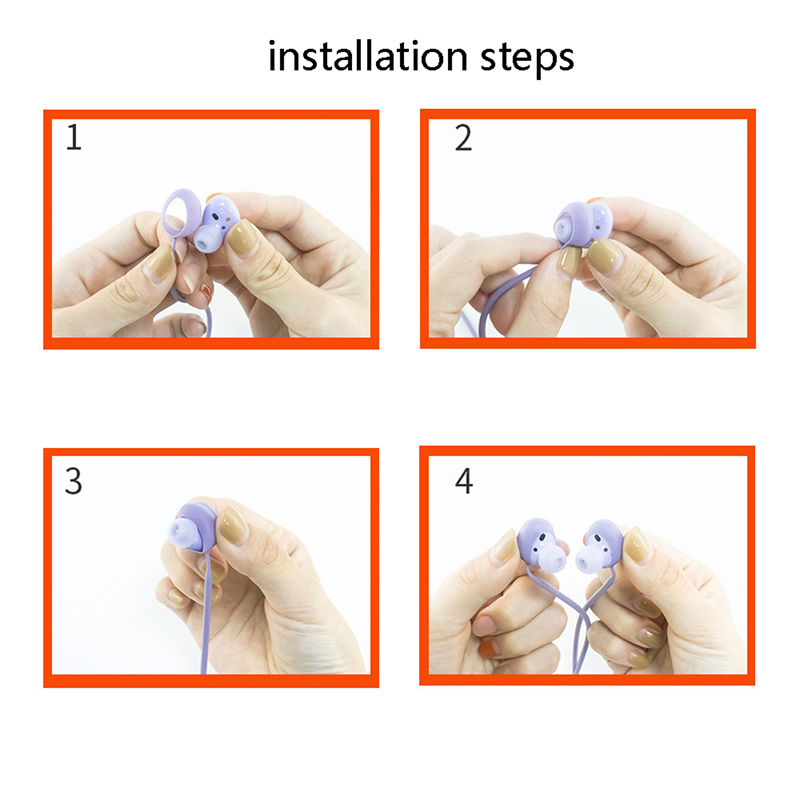 installation steps

1

2

3

4