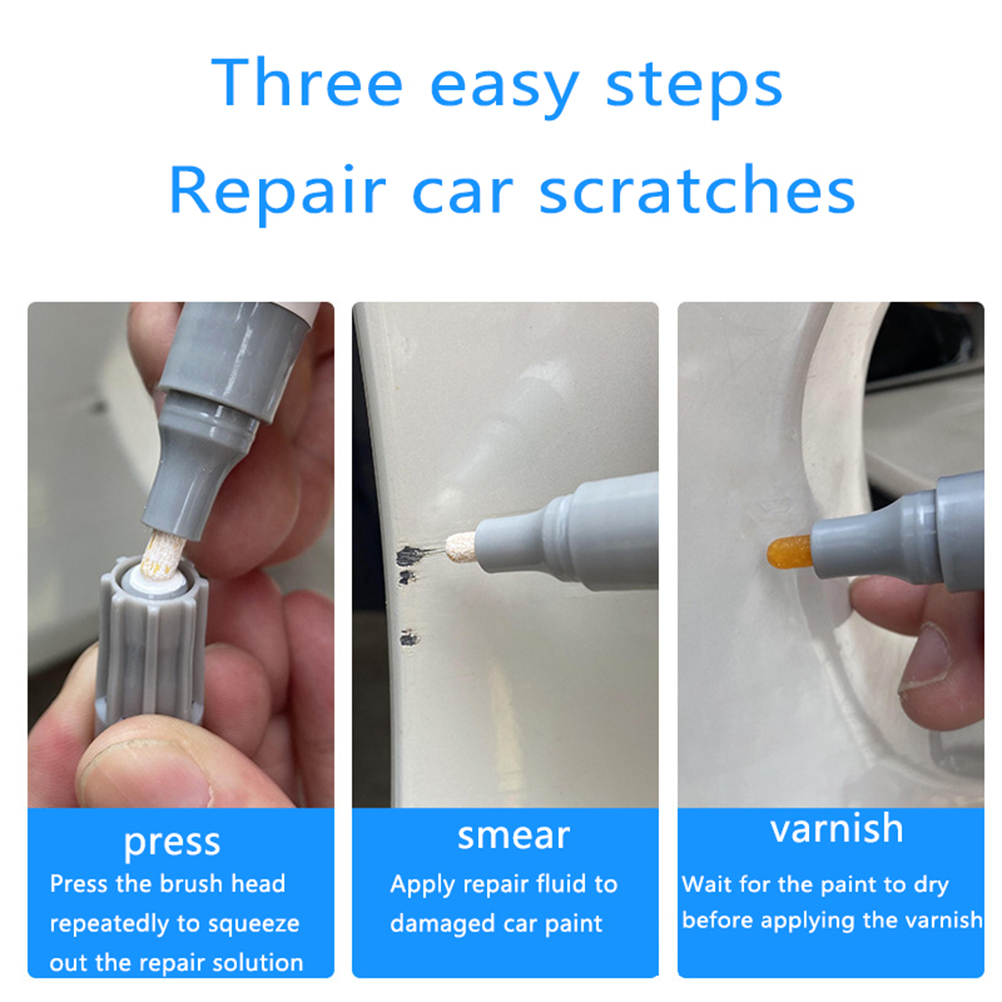 Three easy steps
Repair car scratches

press
Press the brush head repeatedly to squeeze out the repair solution

smear
Apply repair fluid to damaged car paint

varnish
Wait for the paint to dry before applying the varnish