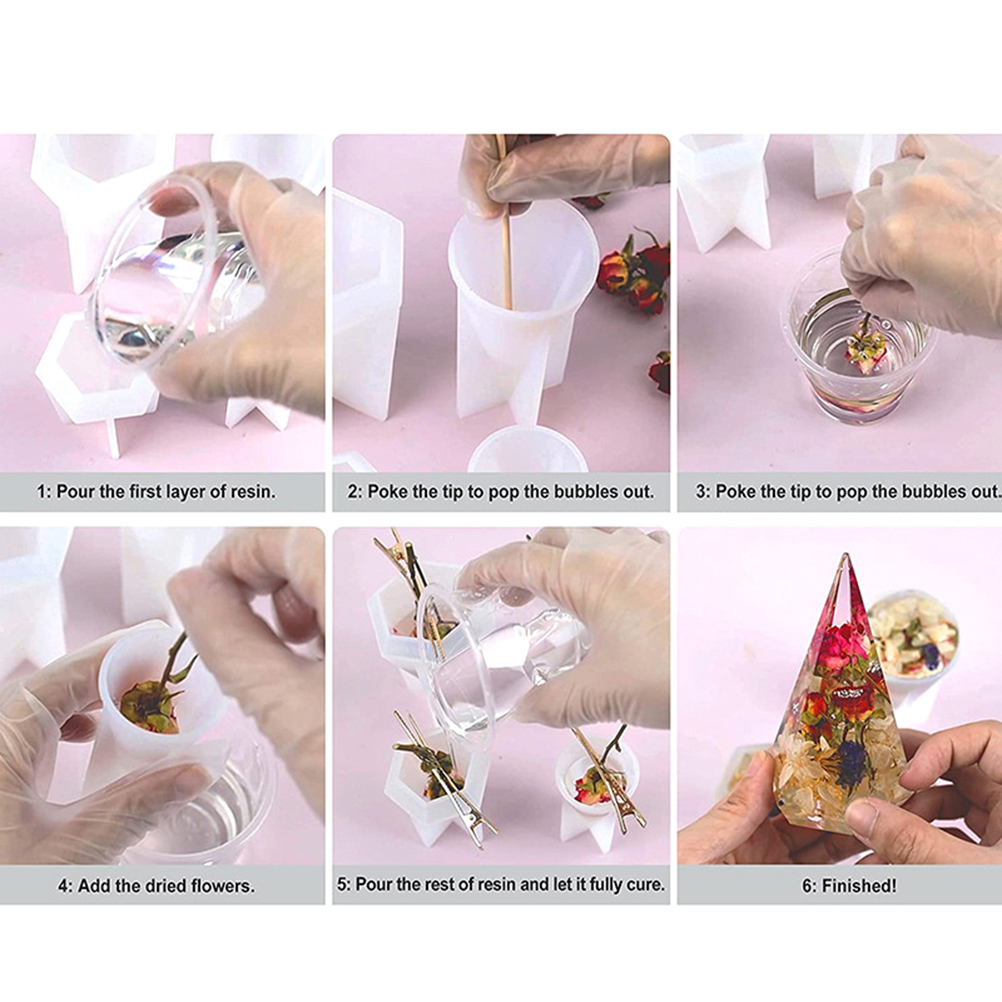 1: Pour the first layer of resin.

2: Poke the tip to pop the bubbles out.

3: Poke the tip to pop the bubbles out.

4: Add the dried flowers.

5: Pour the rest of resin and let it fully cure.

6: Finished!