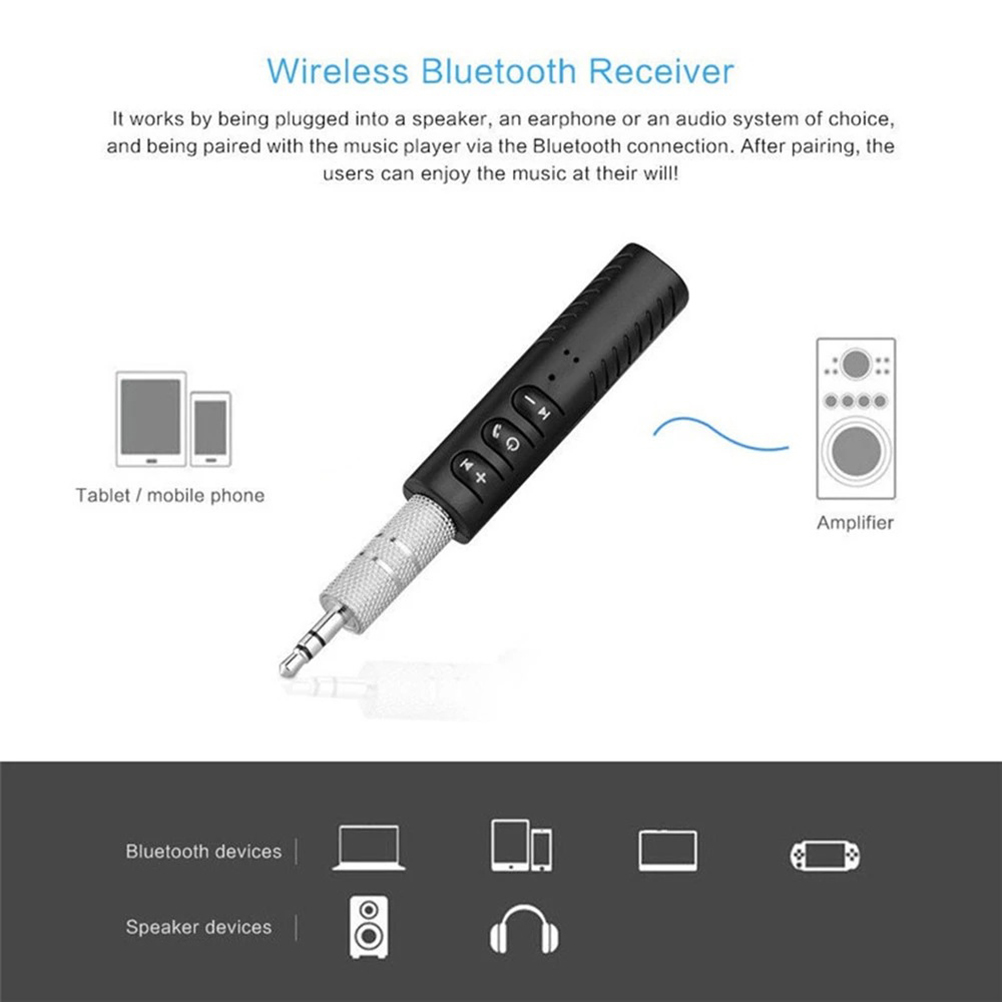 Wireless Bluetooth Receiver

It works by being plugged into a speaker, an earphone or an audio system of choice, and being paired with the music player via the Bluetooth connection. After pairing, the users can enjoy the music at their will!

Tablet / mobile phone

Amplifier

Bluetooth devices

Speaker devices