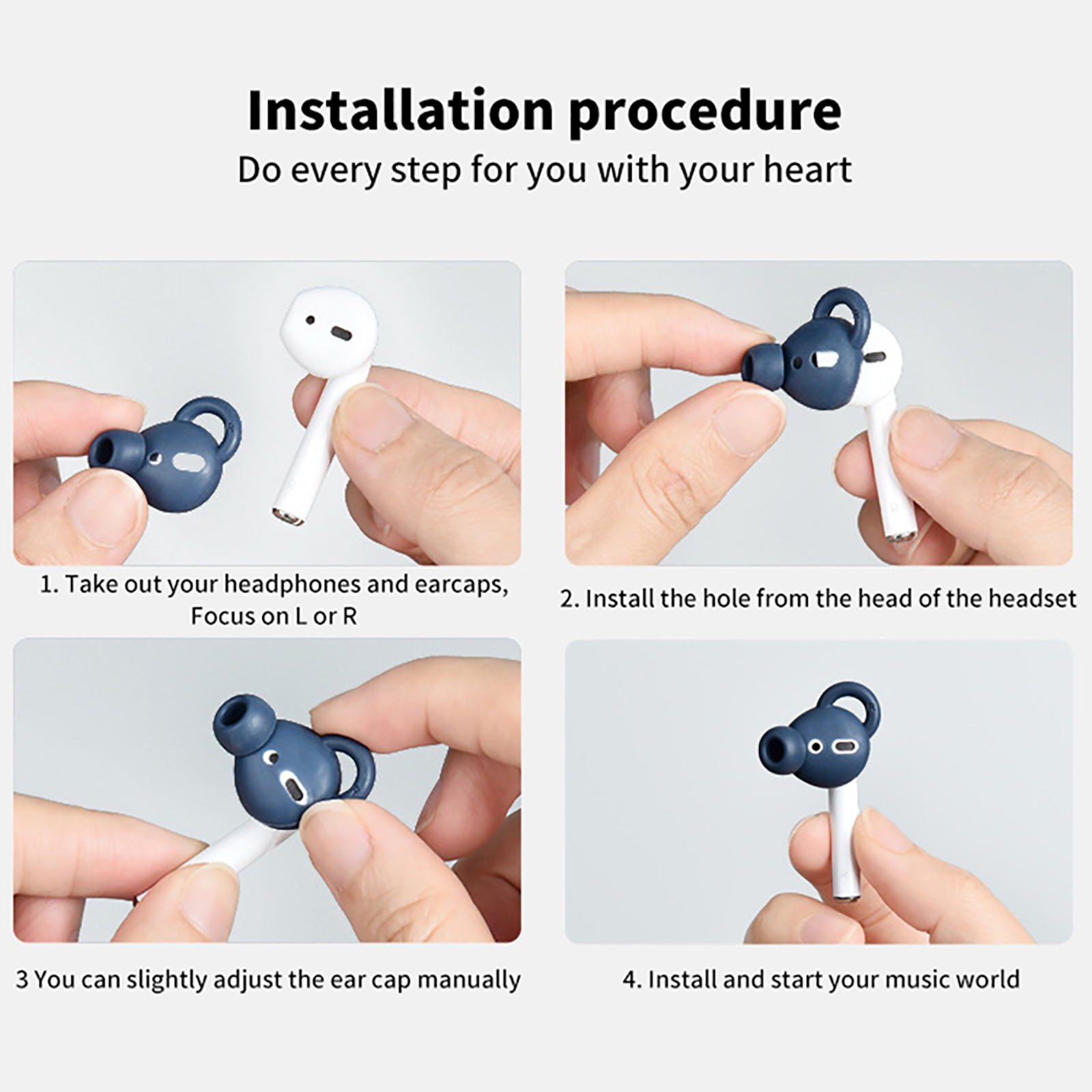 Installation procedure

Do every step for you with your heart

1. Take out your headphones and earcaps, Focus on L or R

2. Install the hole from the head of the headset

3 You can slightly adjust the ear cap manually

4. Install and start your music world