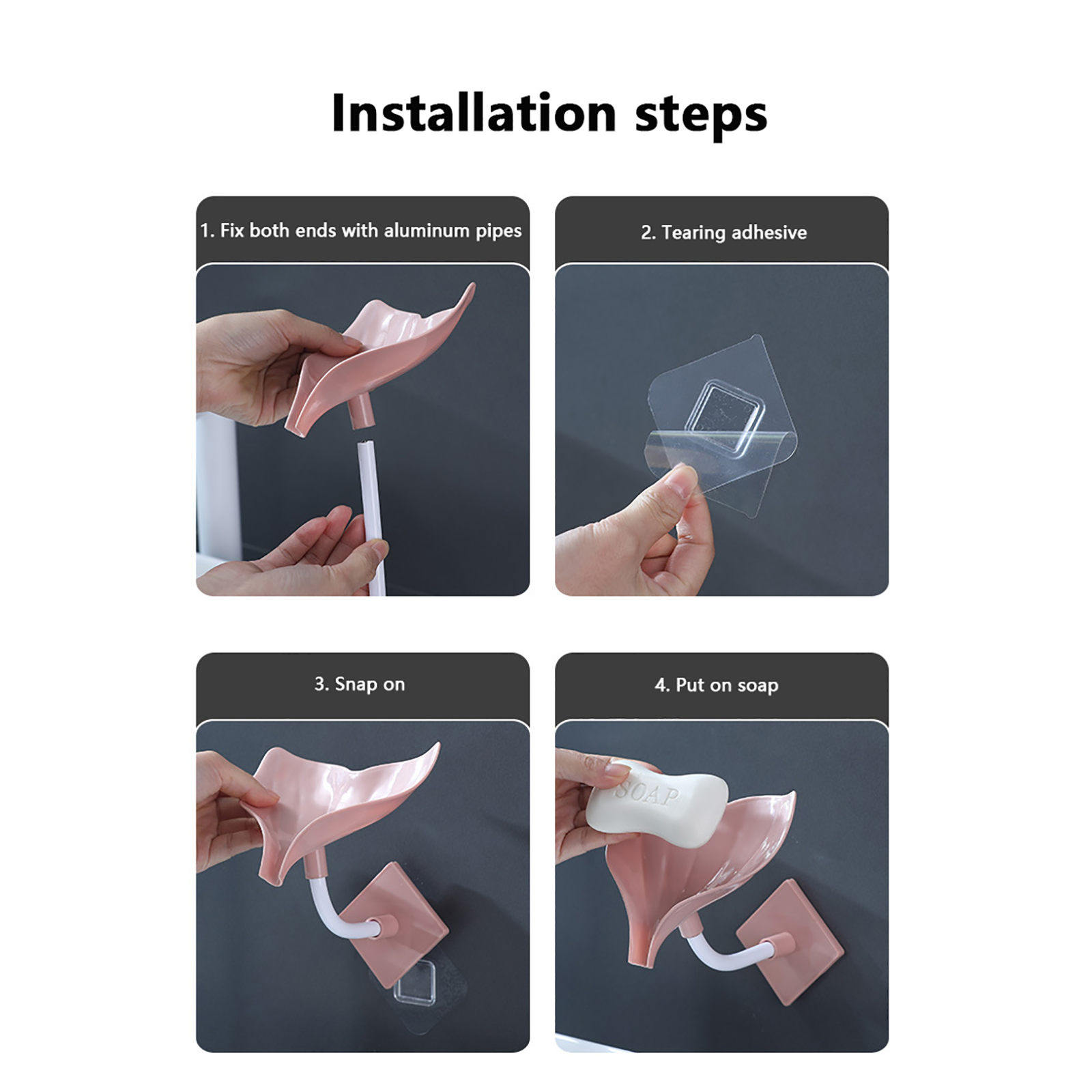 Installation steps

1. Fix both ends with aluminum pipes

2. Tearing adhesive

3. Snap on

4. Put on soap

SOAP