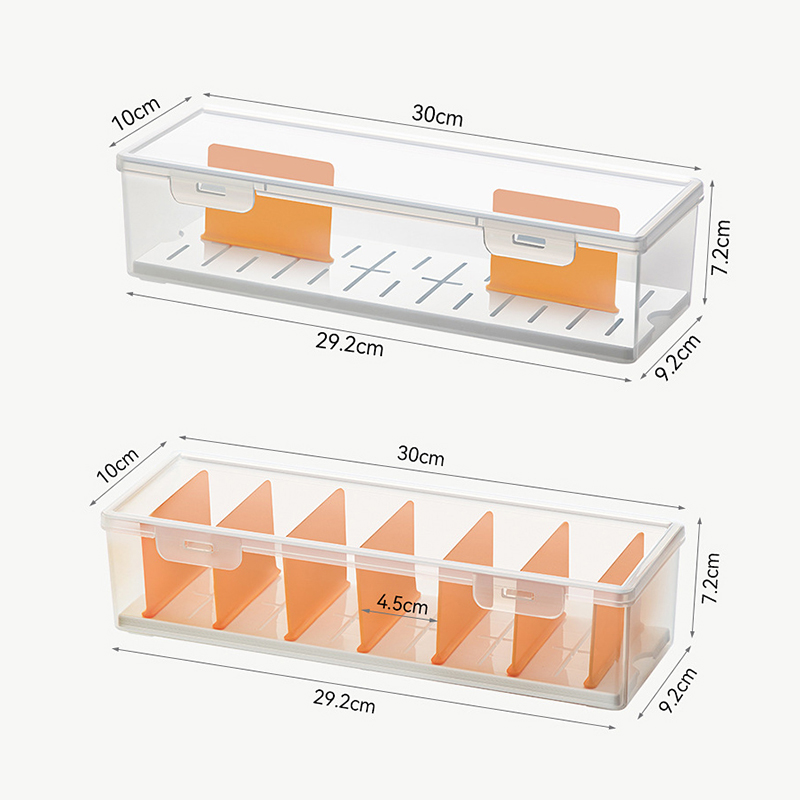 10cm
30cm
7.2cm
29.2cm
9.2cm

10cm
30cm
7.2cm
4.5cm
29.2cm
9.2cm