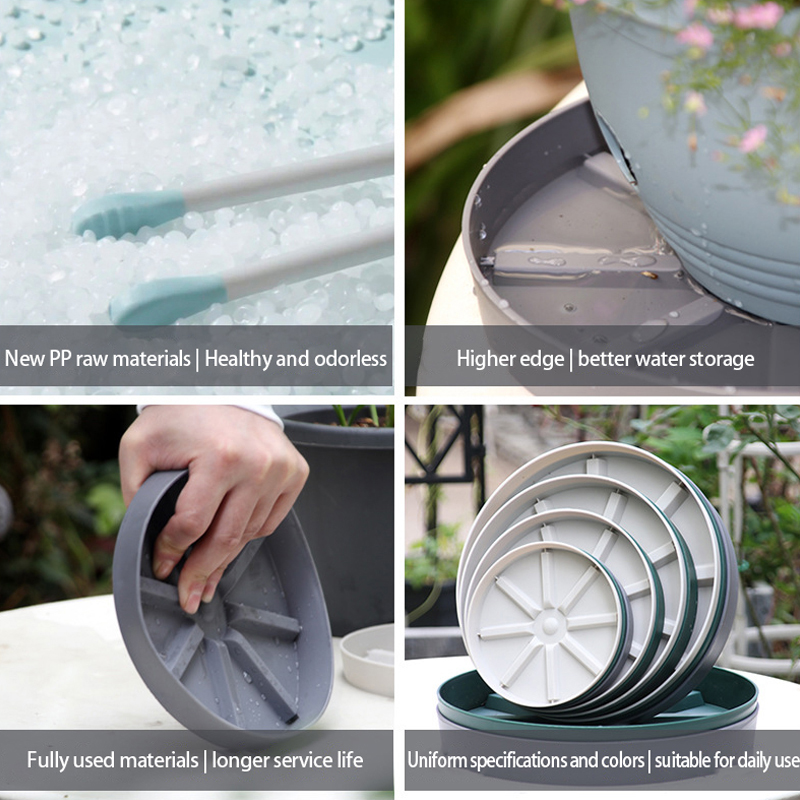 New PP raw materials | Healthy and odorless

Higher edge | better water storage

Fully used materials | longer service life

Uniform specifications and colors | suitable for daily use