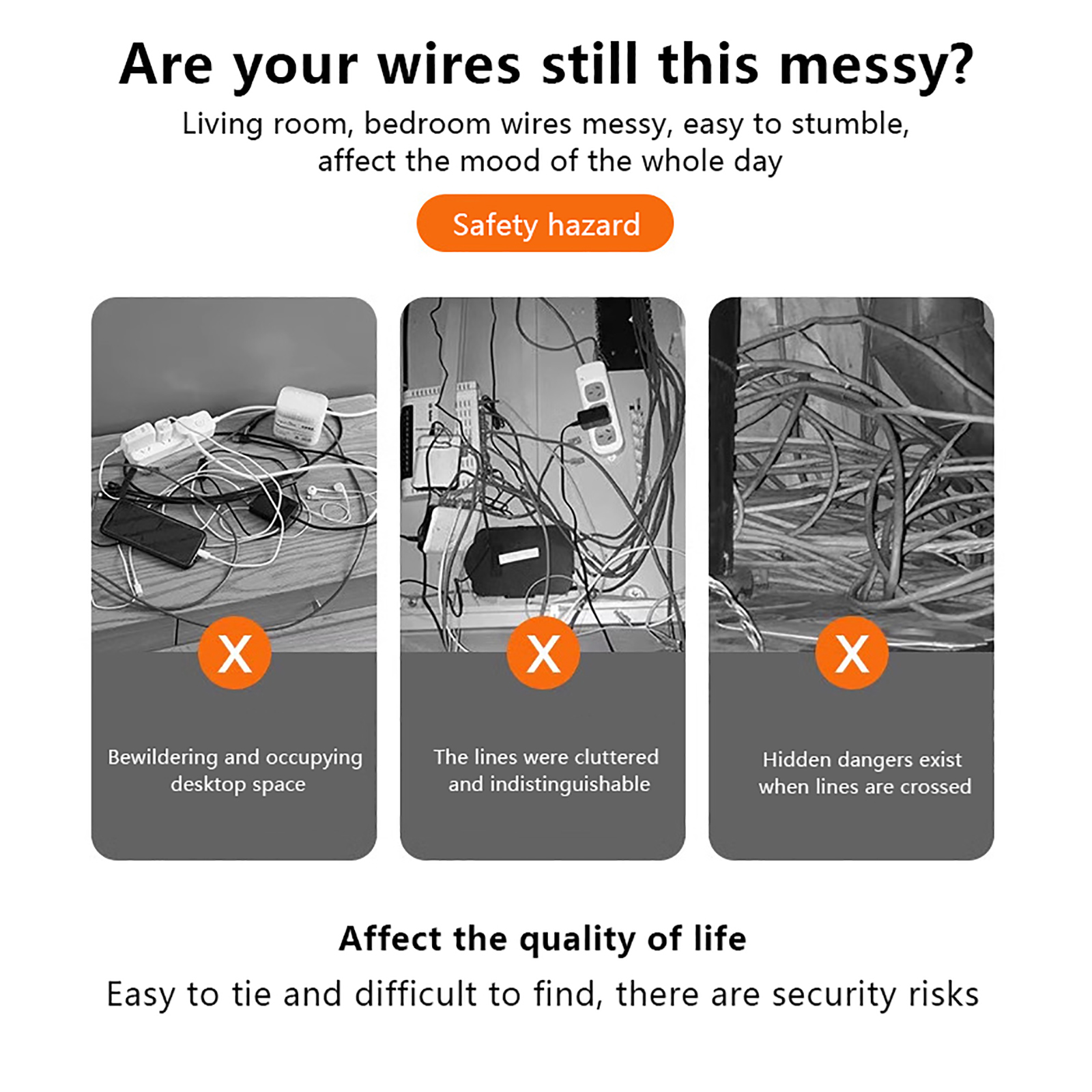 Are your wires still this messy?

Living room, bedroom wires messy, easy to stumble, affect the mood of the whole day

Safety hazard

X

Bewildering and occupying desktop space

X

The lines were cluttered and indistinguishable

X

Hidden dangers exist when lines are crossed

Affect the quality of life

Easy to tie and difficult to find, there are security risks