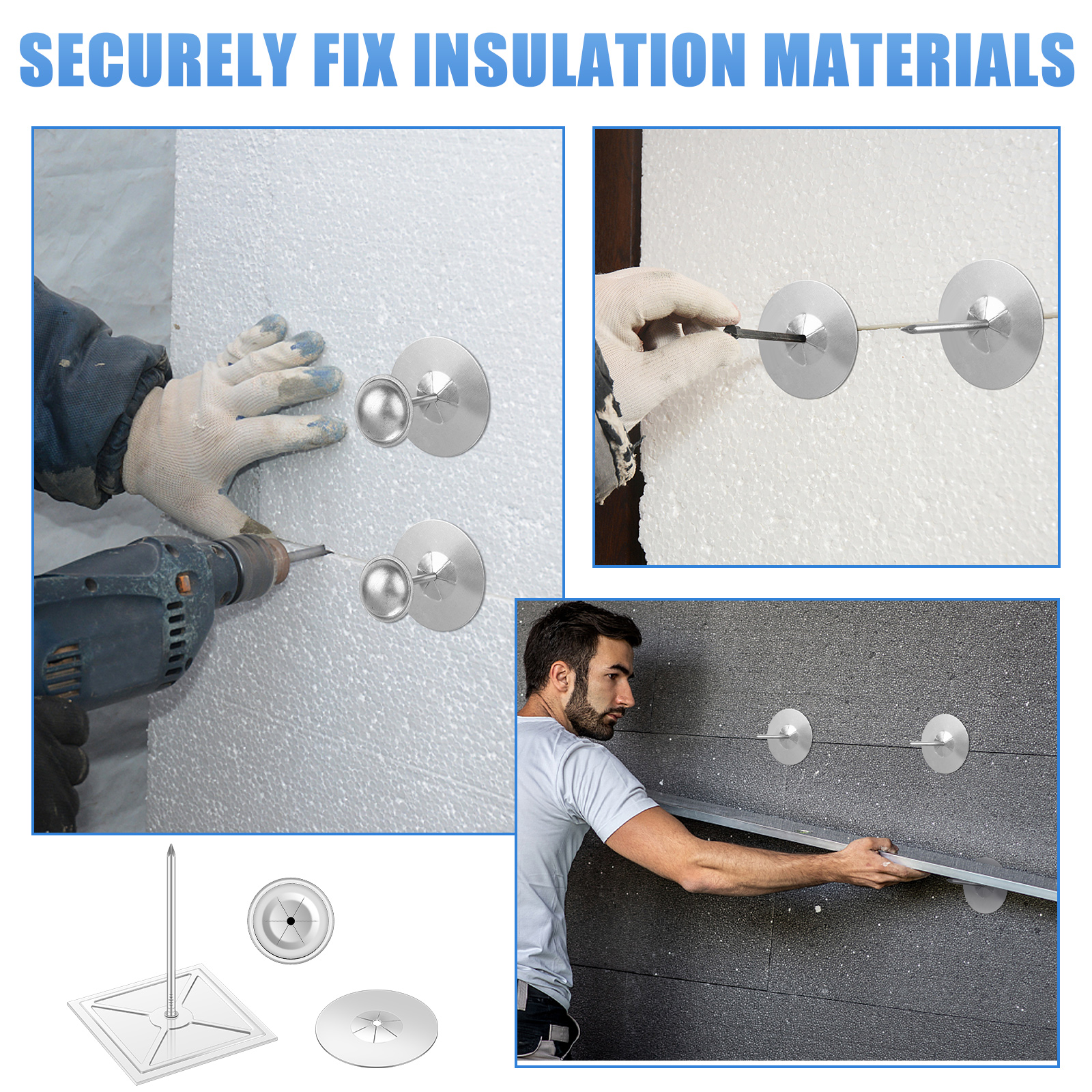 SECURELY FIX INSULATION MATERIALS