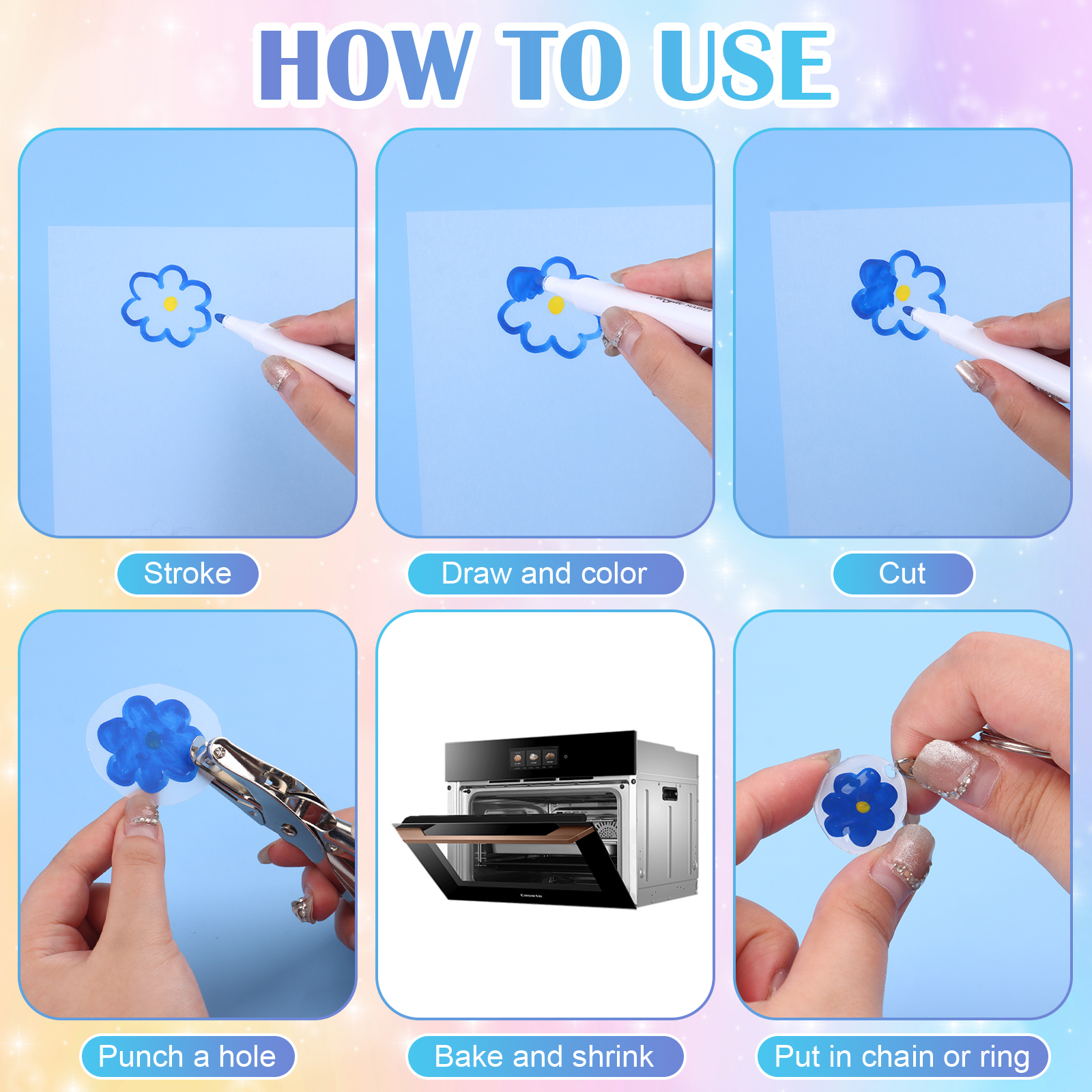 HOW TO USE

Stroke

Draw and color

Cut

Punch a hole

Bake and shrink

Put in chain or ring