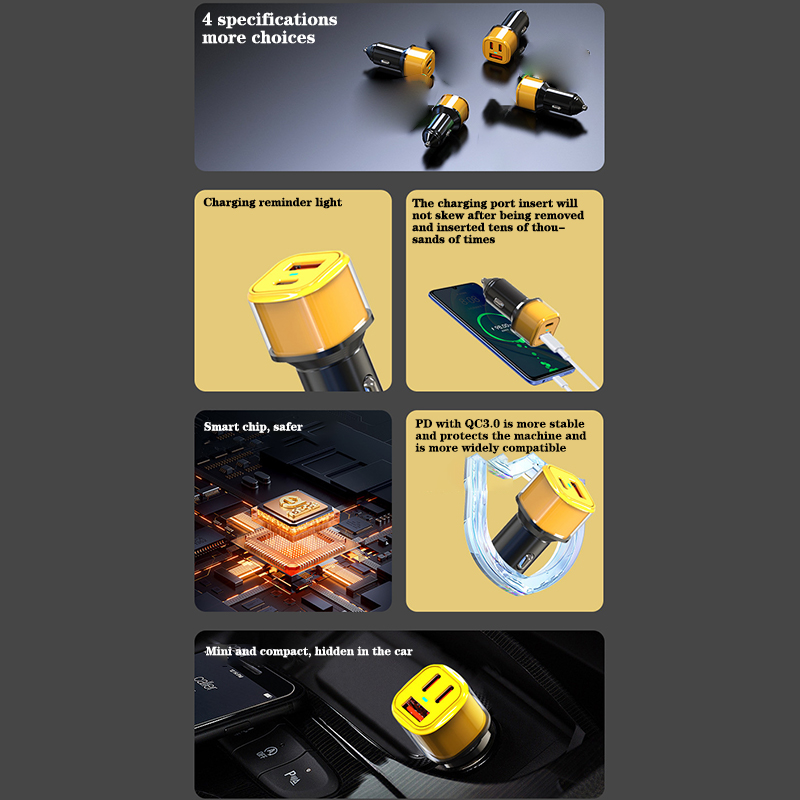 4 specifications more choices

Charging reminder light

The charging port insert will not skew after being removed and inserted tens of thousands of times

Smart chip, safer

PD with QC3.0 is more stable and protects the machine and is more widely compatible

Mini and compact, hidden in the car