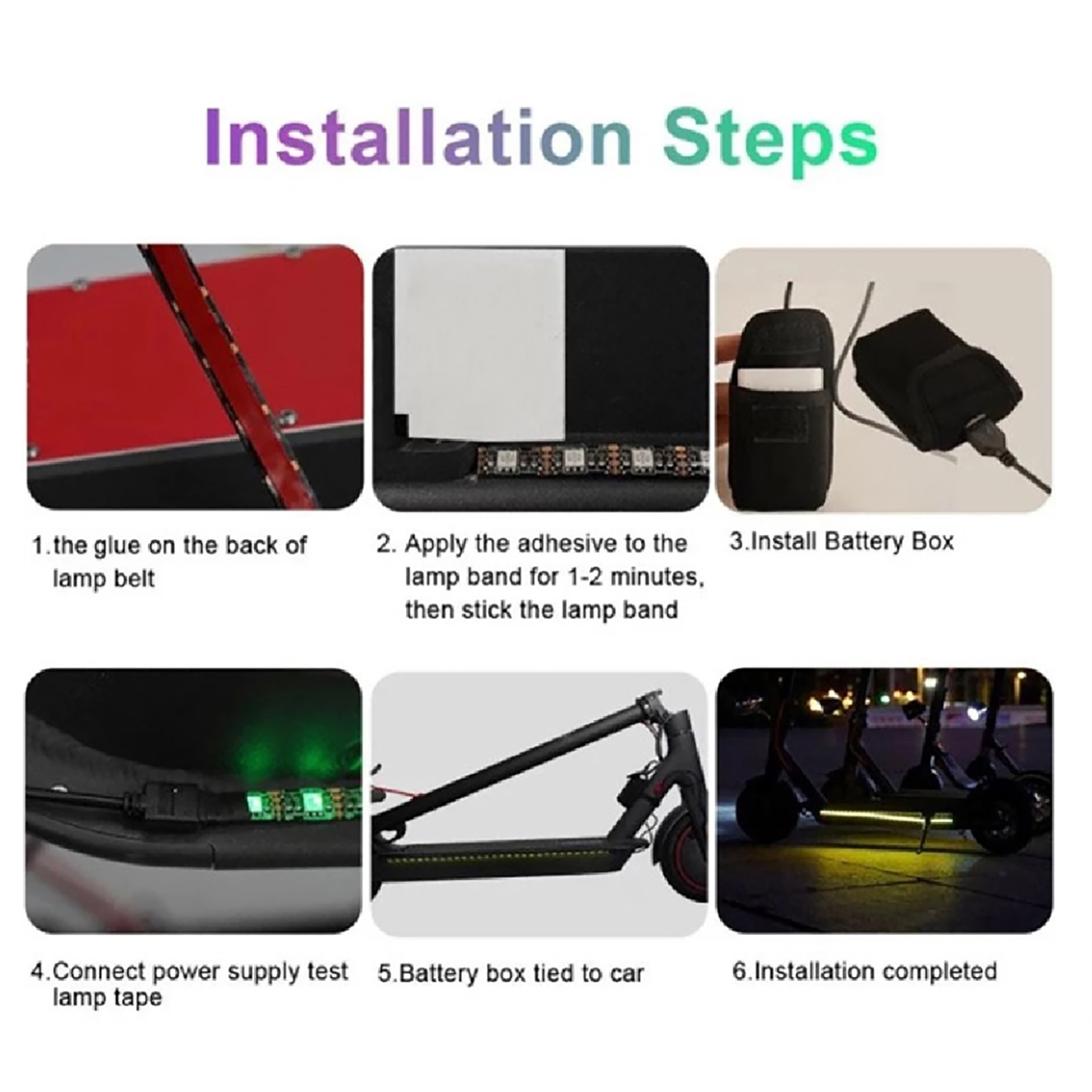 Installation Steps

1.the glue on the back of lamp belt

2. Apply the adhesive to the lamp band for 1-2 minutes, then stick the lamp band

3.Install Battery Box

4.Connect power supply test lamp tape

5.Battery box tied to car

6.Installation completed