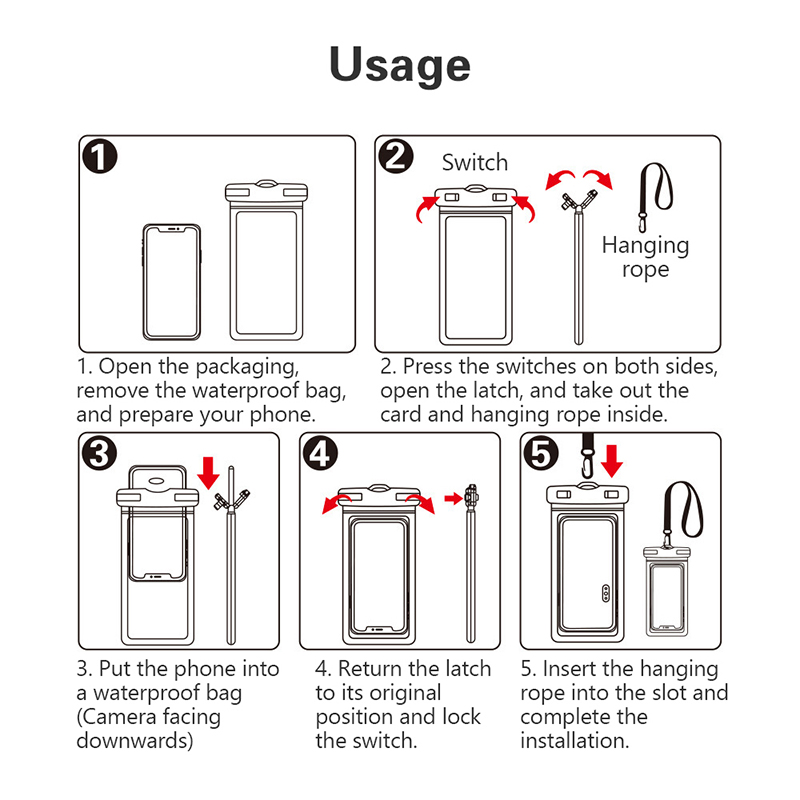 Usage

1

1. Open the packaging, remove the waterproof bag, and prepare your phone.

2

Switch

Hanging rope

2. Press the switches on both sides, open the latch, and take out the card and hanging rope inside.

3

3. Put the phone into a waterproof bag (Camera facing downwards)

4

4. Return the latch to its original position and lock the switch.

5

5. Insert the hanging rope into the slot and complete the installation.