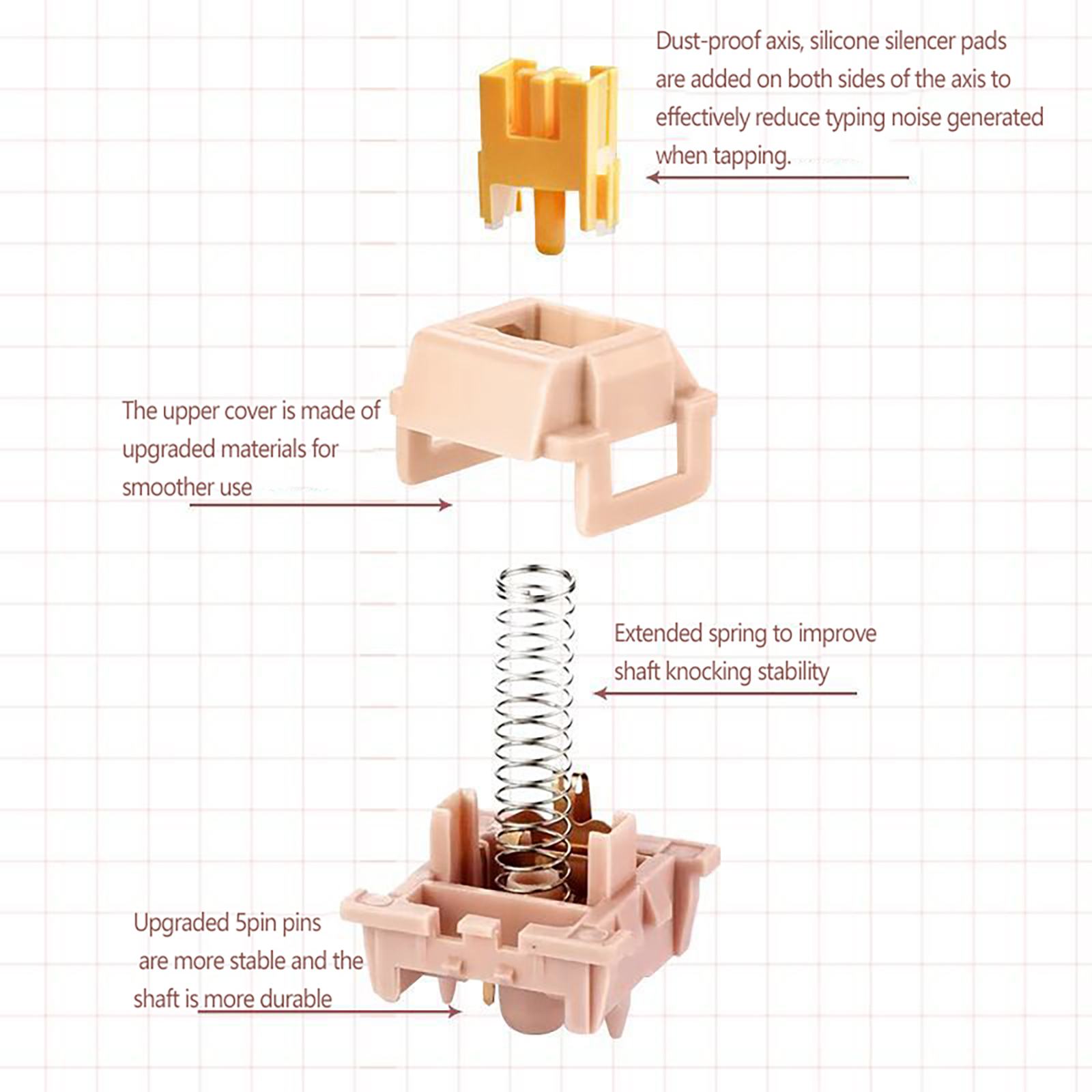 Dust-proof axis, silicone silencer pads are added on both sides of the axis to effectively reduce typing noise generated when tapping.

The upper cover is made of upgraded materials for smoother use

Extended spring to improve shaft knocking stability

Upgraded 5pin pins are more stable and the shaft is more durable