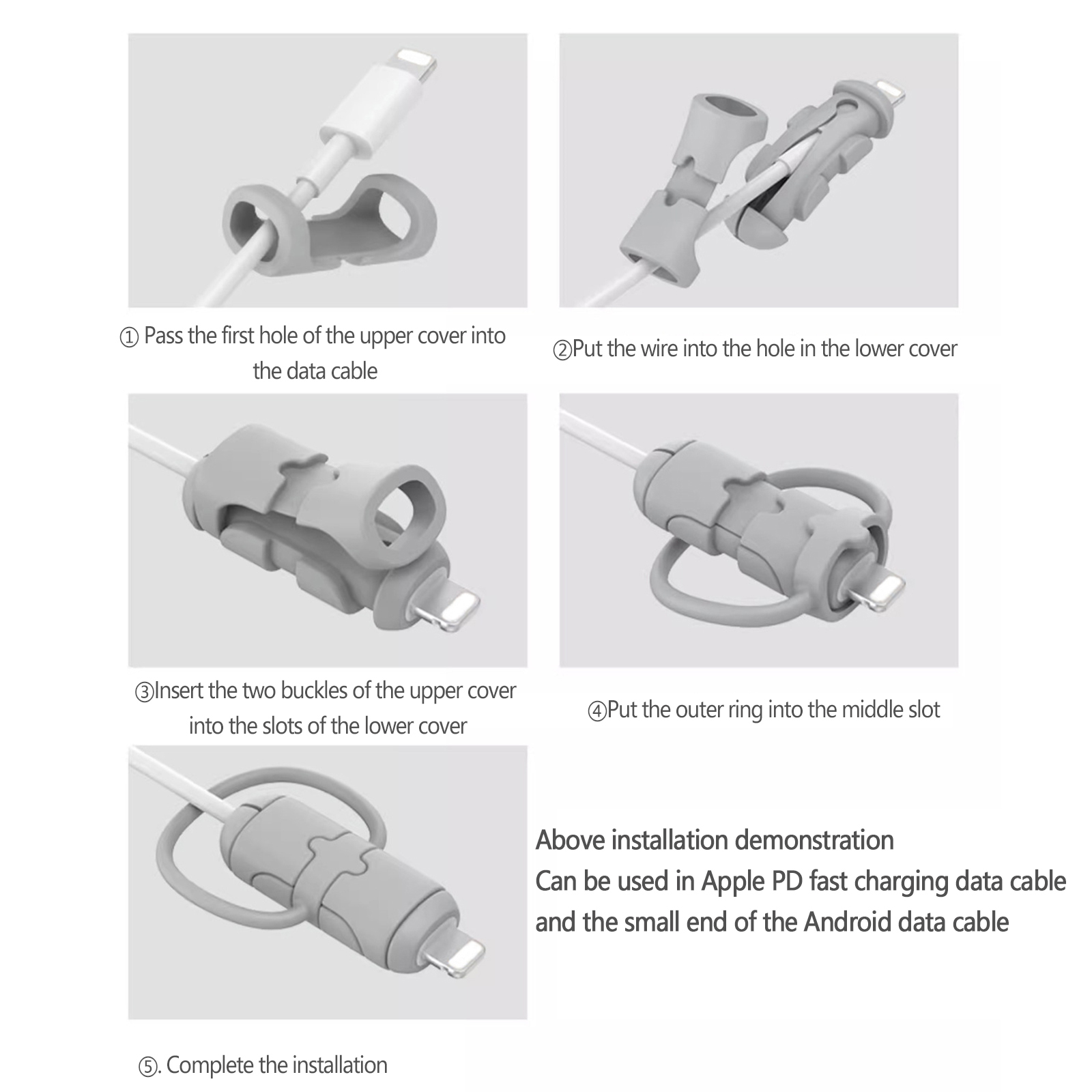 ① Pass the first hole of the upper cover into the data cable

②Put the wire into the hole in the lower cover

③Insert the two buckles of the upper cover into the slots of the lower cover

④Put the outer ring into the middle slot

Above installation demonstration
Can be used in Apple PD fast charging data cable and the small end of the Android data cable

⑤. Complete the installation