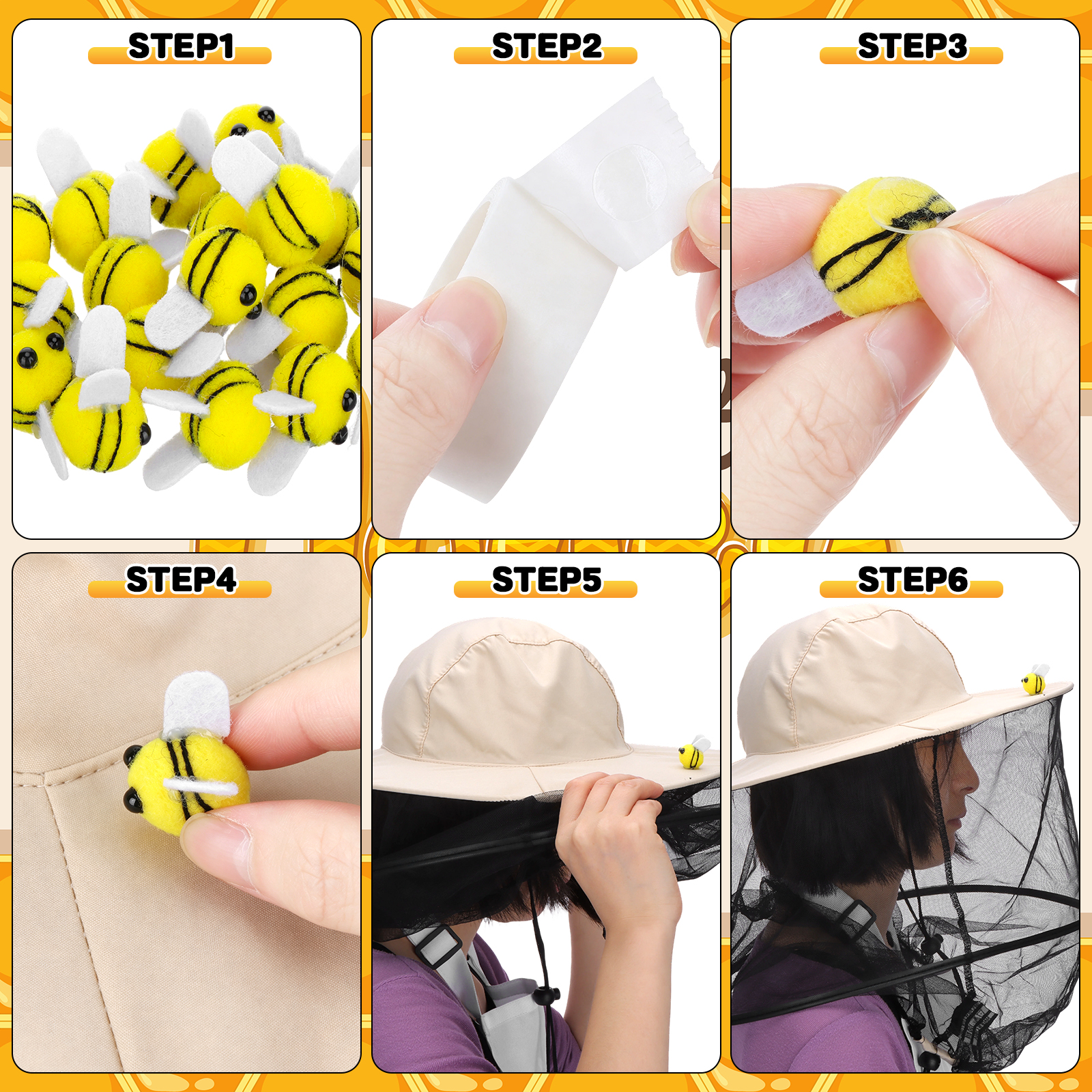 STEP1

STEP2

STEP3

STEP4

STEP5

STEP6