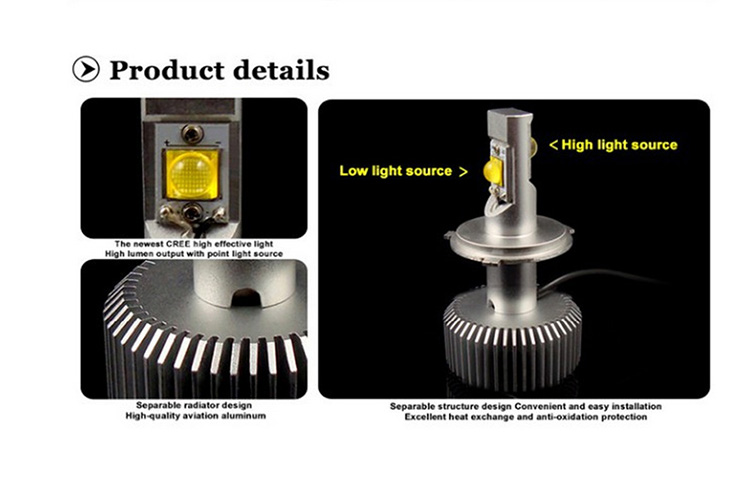 Product details

The newest CREE high effective light
High lumen output with point light source

Separable radiator design
High-quality aviation aluminum

< High light source

Low light source >

Separable structure design Convenient and easy installation
Excellent heat exchange and anti-oxidation protection