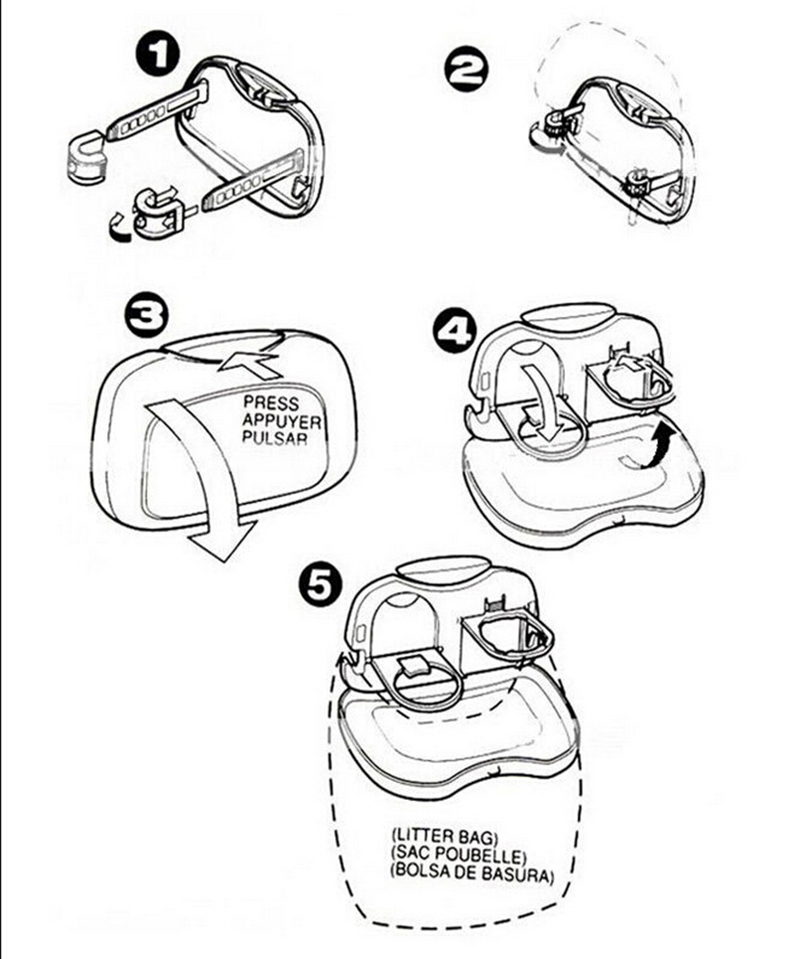 1

2

3

PRESS
APPUYER
PULSAR

4

5

(LITTER BAG)
(SAC POUBELLE)
(BOLSA DE BASURA)