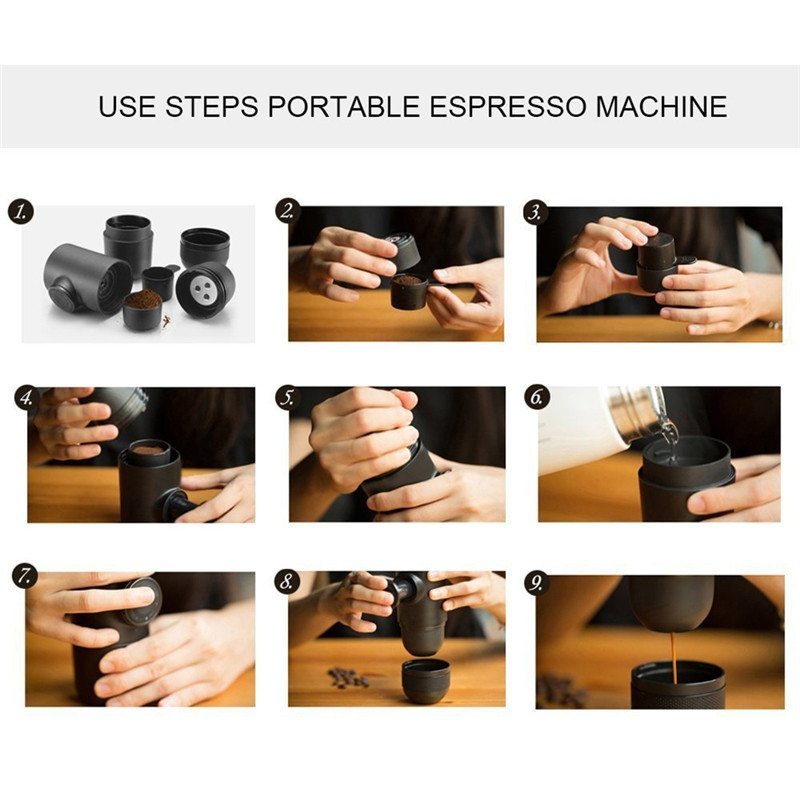 USE STEPS PORTABLE ESPRESSO MACHINE

1.

2.

3.

4.

5.

6.

7.

8.

9.