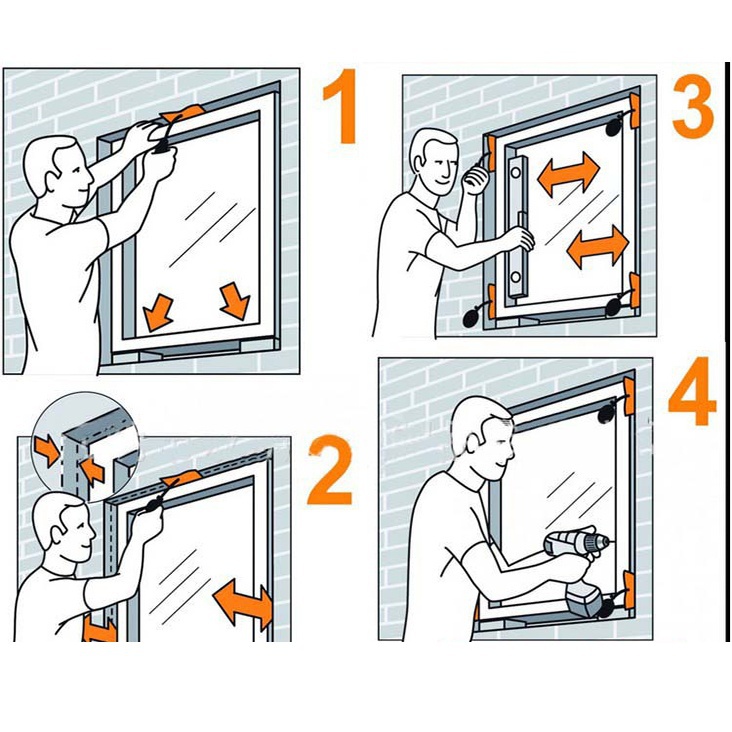 1

3

2

4