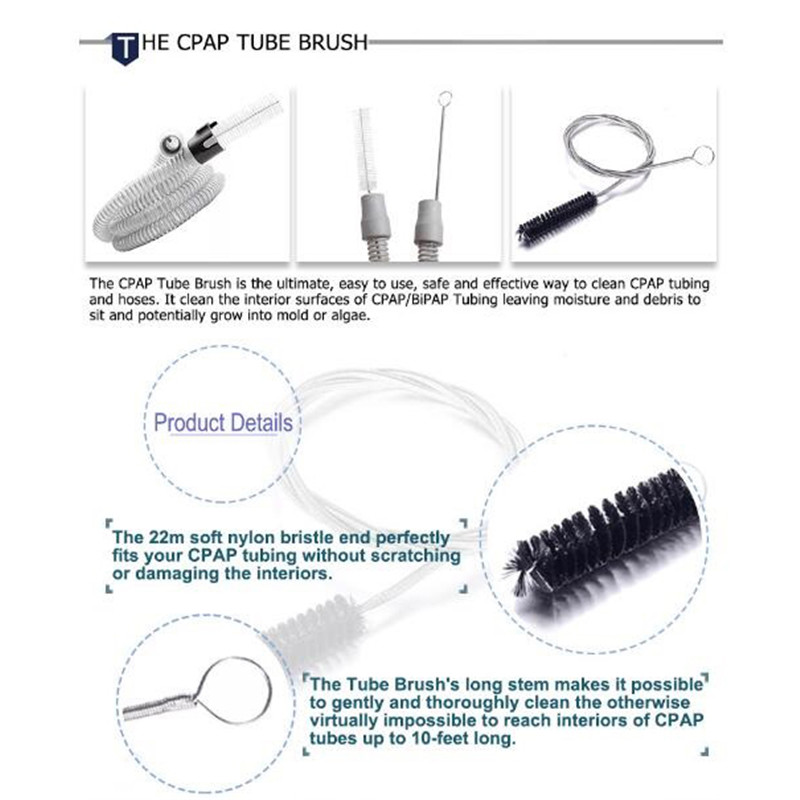 THE CPAP TUBE BRUSH

The CPAP Tube Brush is the ultimate, easy to use, safe and effective way to clean CPAP tubing and hoses. It clean the interior surfaces of CPAP/BiPAP Tubing leaving moisture and debris to sit and potentially grow into mold or algae.

Product Details

The 22m soft nylon bristle end perfectly fits your CPAP tubing without scratching or damaging the interiors.

The Tube Brush's long stem makes it possible to gently and thoroughly clean the otherwise virtually impossible to reach interiors of CPAP tubes up to 10-feet long.