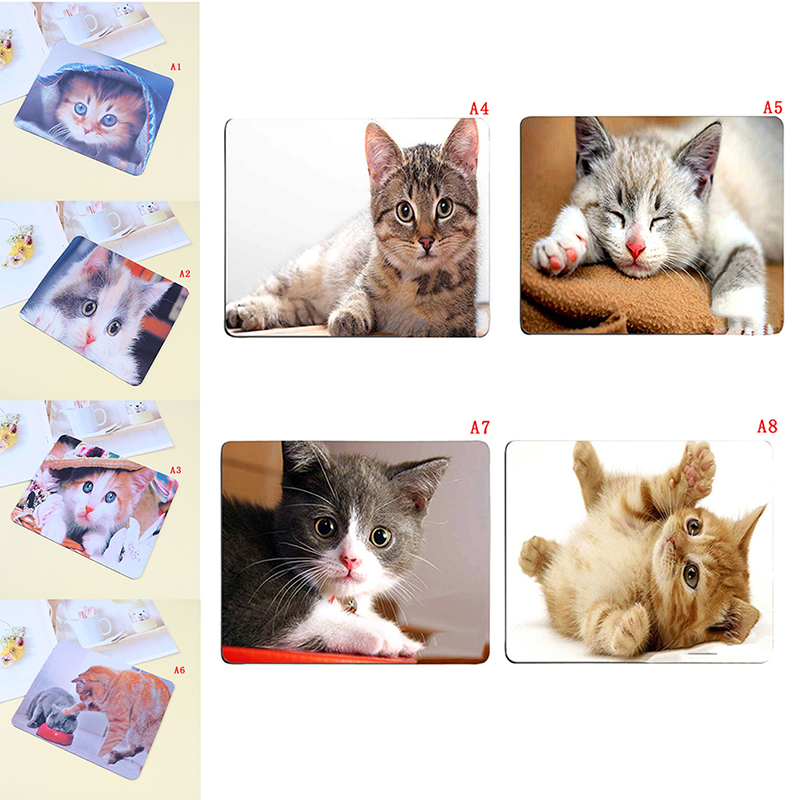 A1

A2

A3

A6

A4

A5

A7

A8